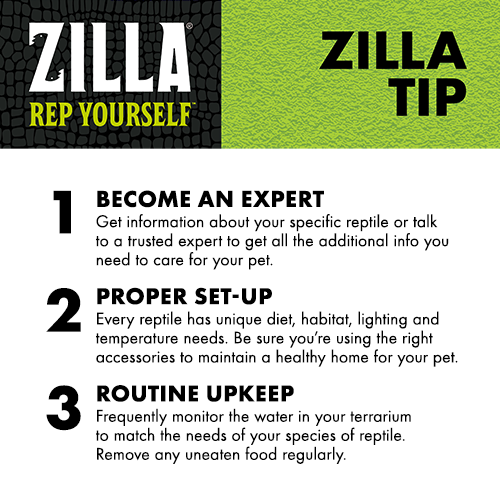 ZILLA®
REP YOURSELF™

ZILLA TIP

1 BECOME AN EXPERT
Get information about your specific reptile or talk to a trusted expert to get all the additional info you need to care for your pet.

2 PROPER SET-UP
Every reptile has unique diet, habitat, lighting and temperature needs. Be sure you're using the right accessories to maintain a healthy home for your pet.

3 ROUTINE UPKEEP
Frequently monitor the water in your terrarium to match the needs of your species of reptile. Remove any uneaten food regularly.