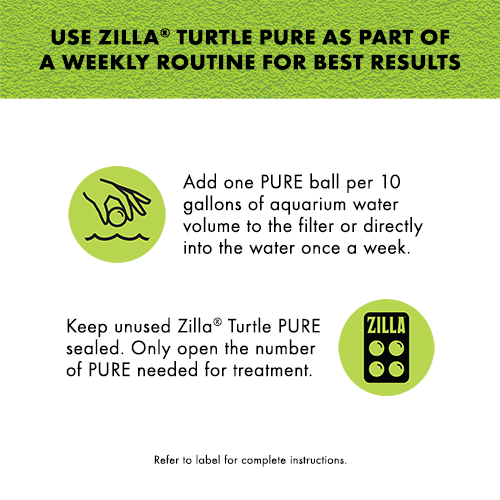 USE ZILLA® TURTLE PURE AS PART OF A WEEKLY ROUTINE FOR BEST RESULTS

Add one PURE ball per 10 gallons of aquarium water volume to the filter or directly into the water once a week.

Keep unused Zilla® Turtle PURE sealed. Only open the number of PURE needed for treatment.

ZILLA

Refer to label for complete instructions.