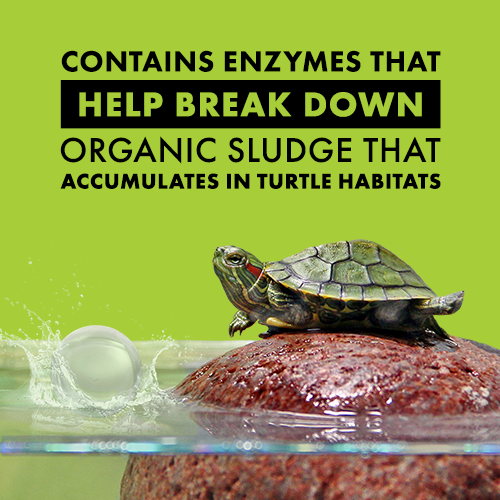 CONTAINS ENZYMES THAT
HELP BREAK DOWN
ORGANIC SLUDGE THAT
ACCUMULATES IN TURTLE HABITATS