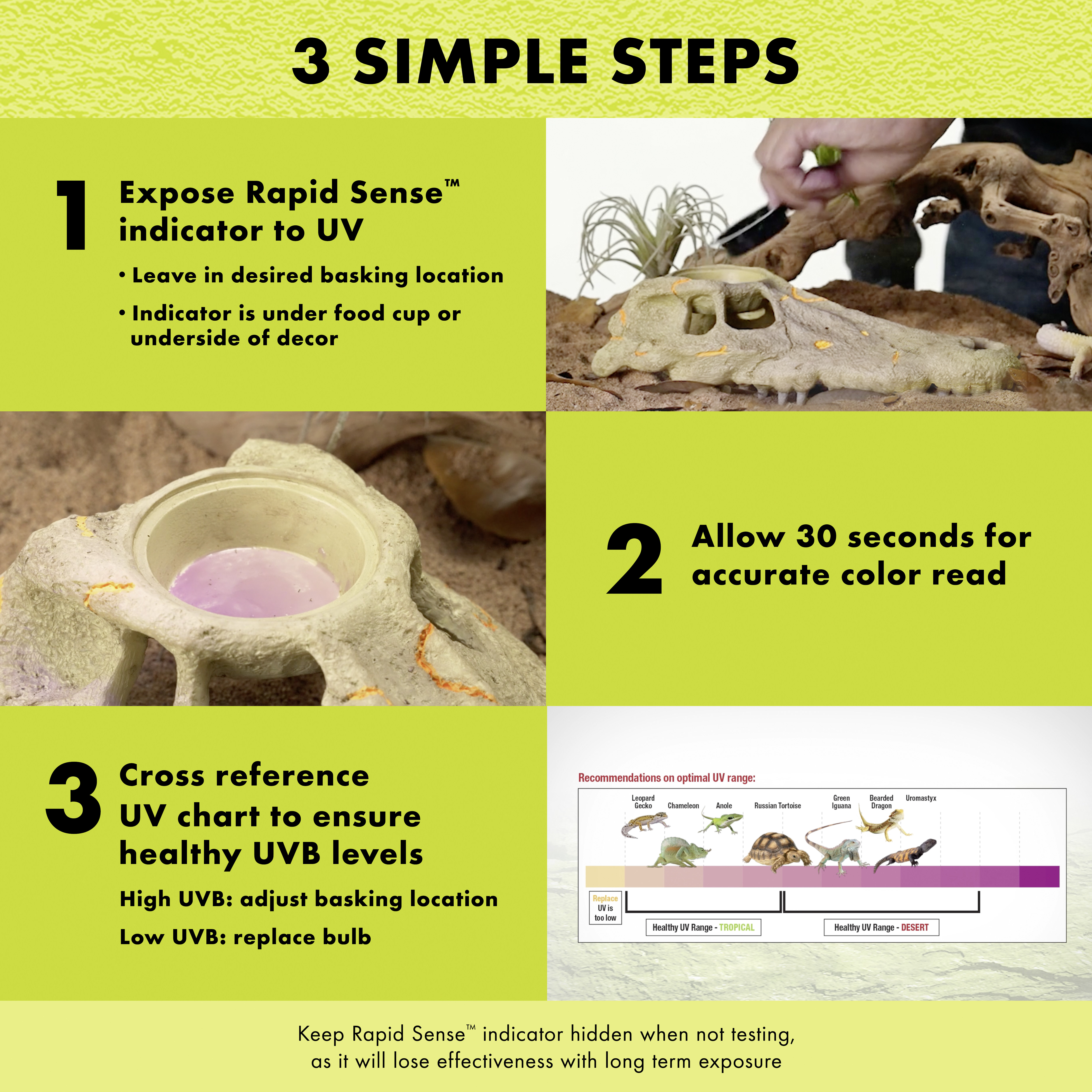 3 SIMPLE STEPS

1 Expose Rapid Sense™ indicator to UV

• Leave in desired basking location

• Indicator is under food cup or underside of decor

2 Allow 30 seconds for accurate color read

3 Cross reference UV chart to ensure healthy UVB levels

High UVB: adjust basking location

Low UVB: replace bulb

Recommendations on optimal UV range:

Leopard Gecko
Chameleon
Anole
Russian Tortoise
Green Iguana
Bearded Dragon
Uromastyx

Replace UV is too low

Healthy UV Range - TROPICAL

Healthy UV Range - DESERT

Keep Rapid Sense™ indicator hidden when not testing, as it will lose effectiveness with long term exposure